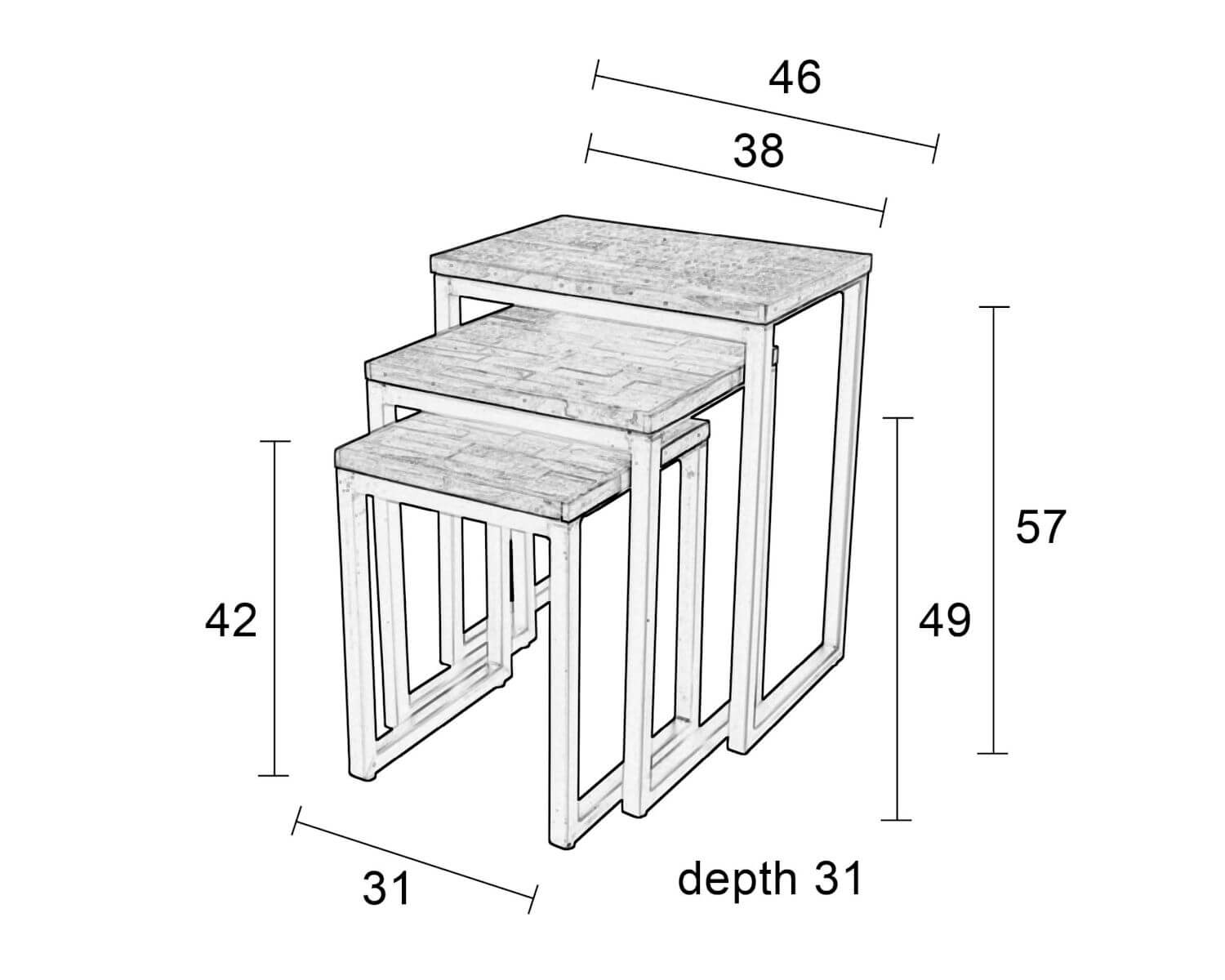 46
38
57
49
42
31
depth 31